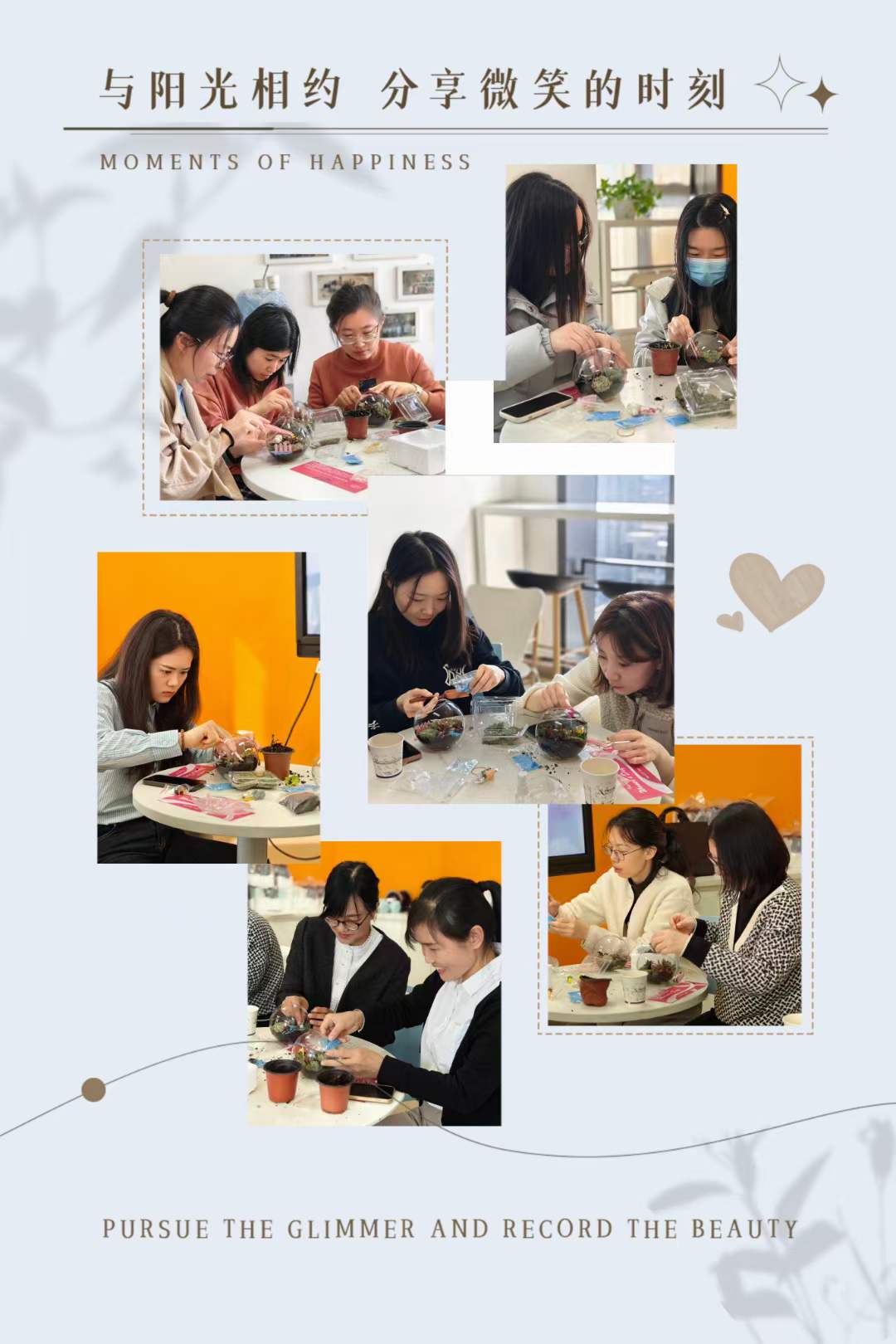 与阳光相约 分享微笑的时刻

MOMENTS OF HAPPINESS

PURSUE THE GLIMMER AND RECORD THE BEAUTY